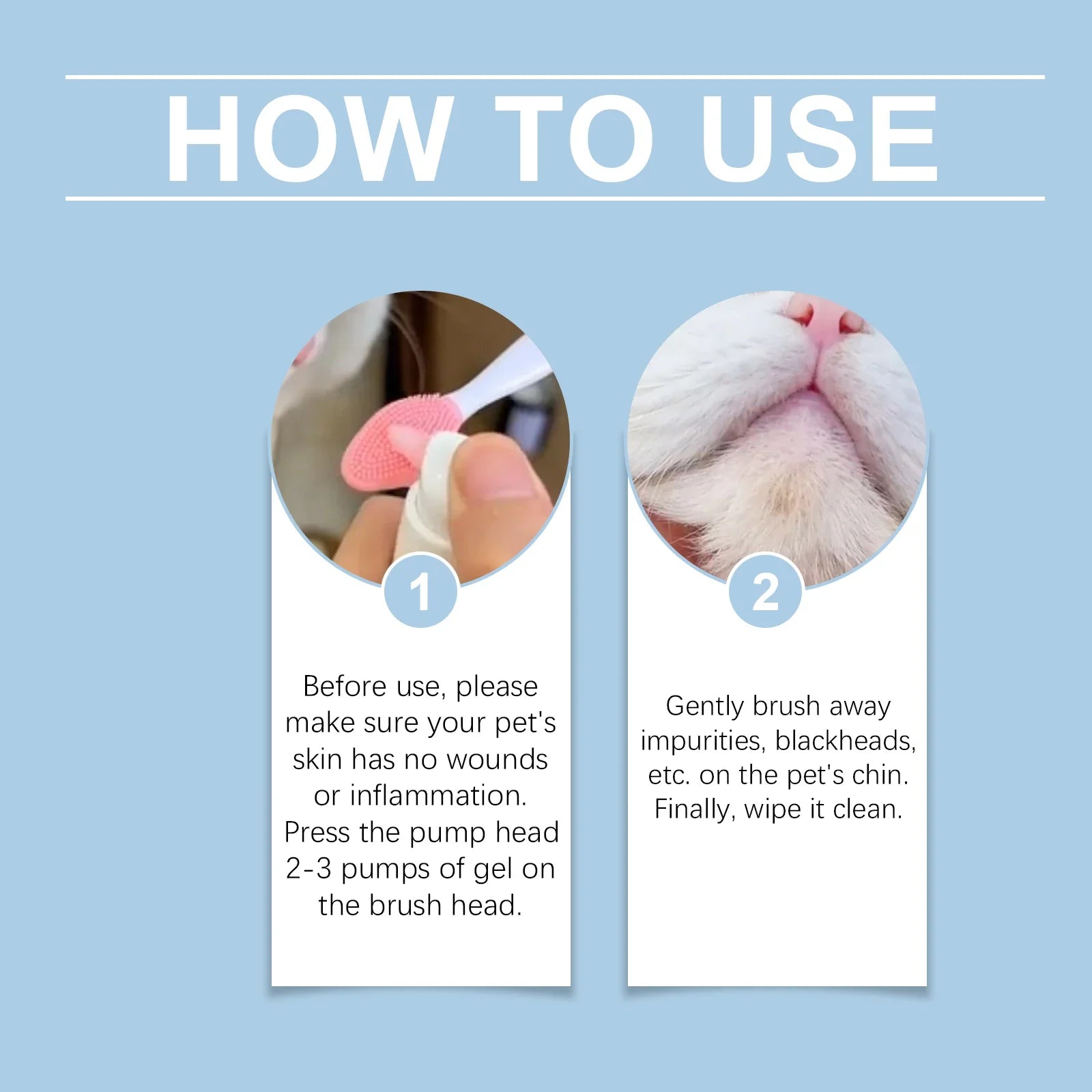 HOW TO USE

1

Before use, please make sure your pet's skin has no wounds or inflammation. Press the pump head 2-3 pumps of gel on the brush head.

2

Gently brush away impurities, blackheads, etc. on the pet's chin. Finally, wipe it clean.